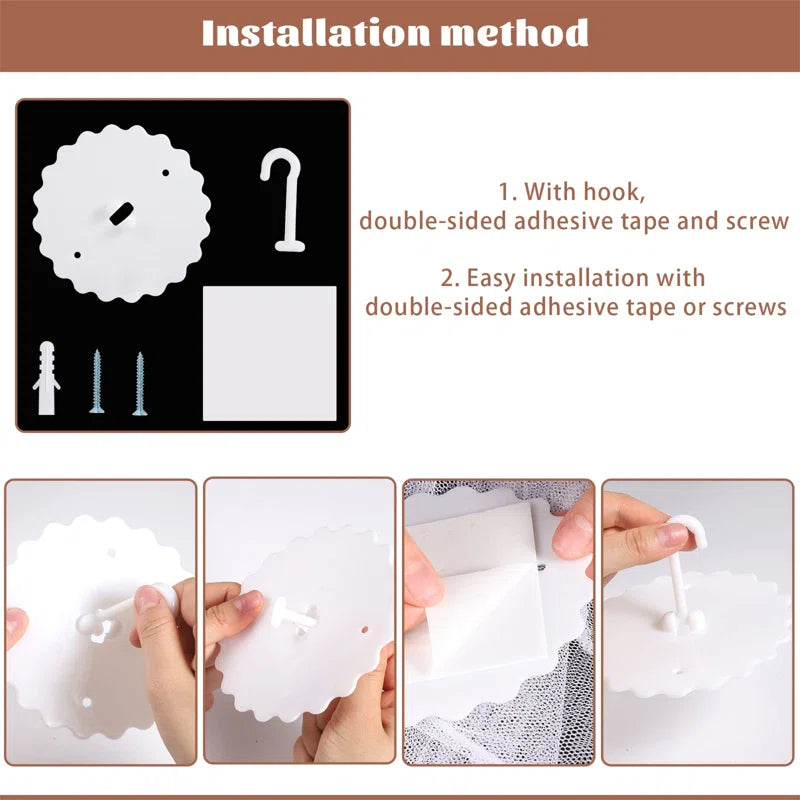 Installation method

1. With hook, double-sided adhesive tape and screw

2. Easy installation with double-sided adhesive tape or screws