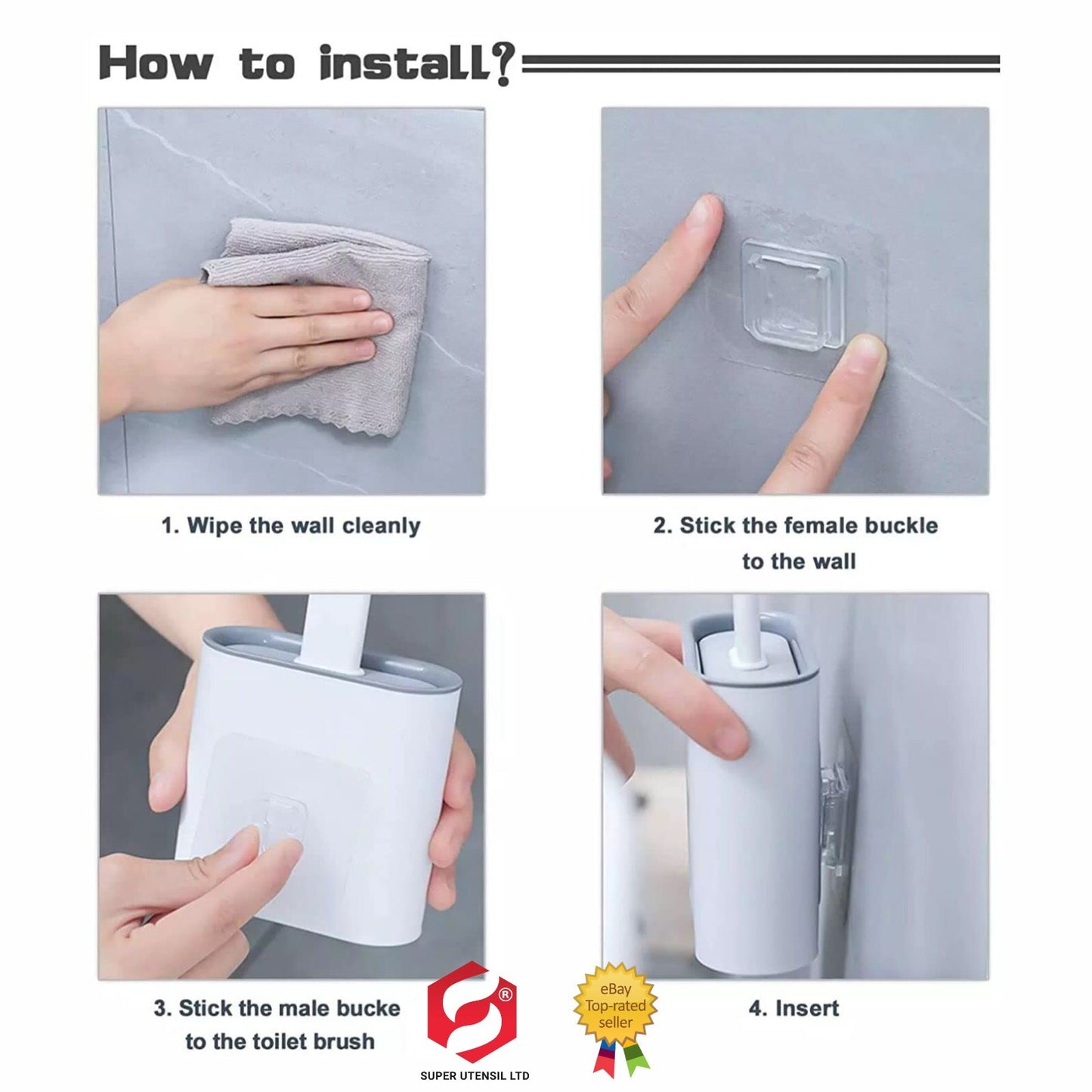 How to install?

1. Wipe the wall cleanly

2. Stick the female buckle to the wall

3. Stick the male bucke to the toilet brush

®

SUPER UTENSIL LTD

eBay Top-rated seller

4. Insert